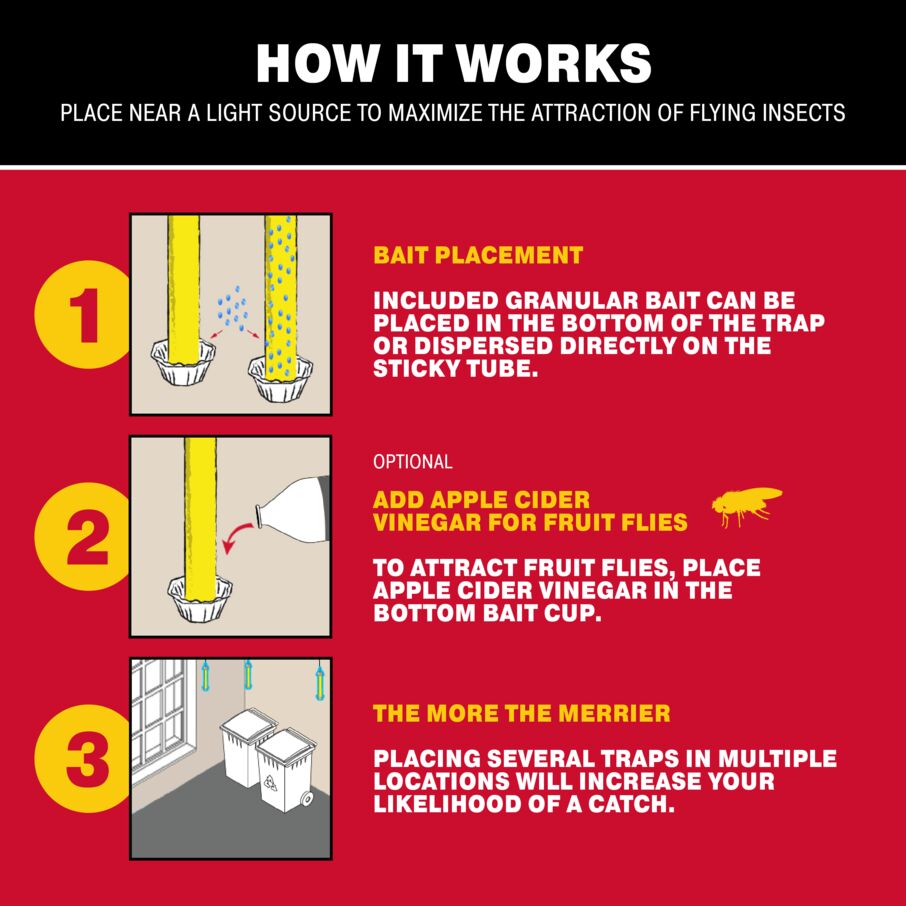 HOW IT WORKS

PLACE NEAR A LIGHT SOURCE TO MAXIMIZE THE ATTRACTION OF FLYING INSECTS

1

BAIT PLACEMENT

INCLUDED GRANULAR BAIT CAN BE PLACED IN THE BOTTOM OF THE TRAP OR DISPERSED DIRECTLY ON THE STICKY TUBE.

2

OPTIONAL

ADD APPLE CIDER VINEGAR FOR FRUIT FLIES

TO ATTRACT FRUIT FLIES, PLACE APPLE CIDER VINEGAR IN THE BOTTOM BAIT CUP.

3

THE MORE THE MERRIER

PLACING SEVERAL TRAPS IN MULTIPLE LOCATIONS WILL INCREASE YOUR LIKELIHOOD OF A CATCH.