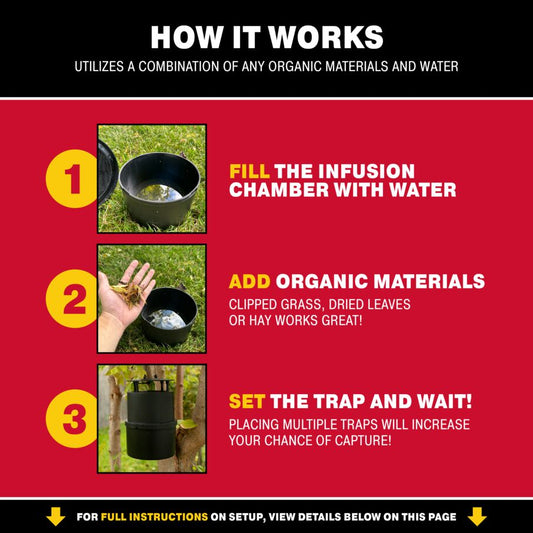 HOW IT WORKS

UTILIZES A COMBINATION OF ANY ORGANIC MATERIALS AND WATER

1

FILL THE INFUSION CHAMBER WITH WATER

2

ADD ORGANIC MATERIALS

CLIPPED GRASS, DRIED LEAVES OR HAY WORKS GREAT!

3

SET THE TRAP AND WAIT!

PLACING MULTIPLE TRAPS WILL INCREASE YOUR CHANCE OF CAPTURE!

FOR FULL INSTRUCTIONS ON SETUP, VIEW DETAILS BELOW ON THIS PAGE