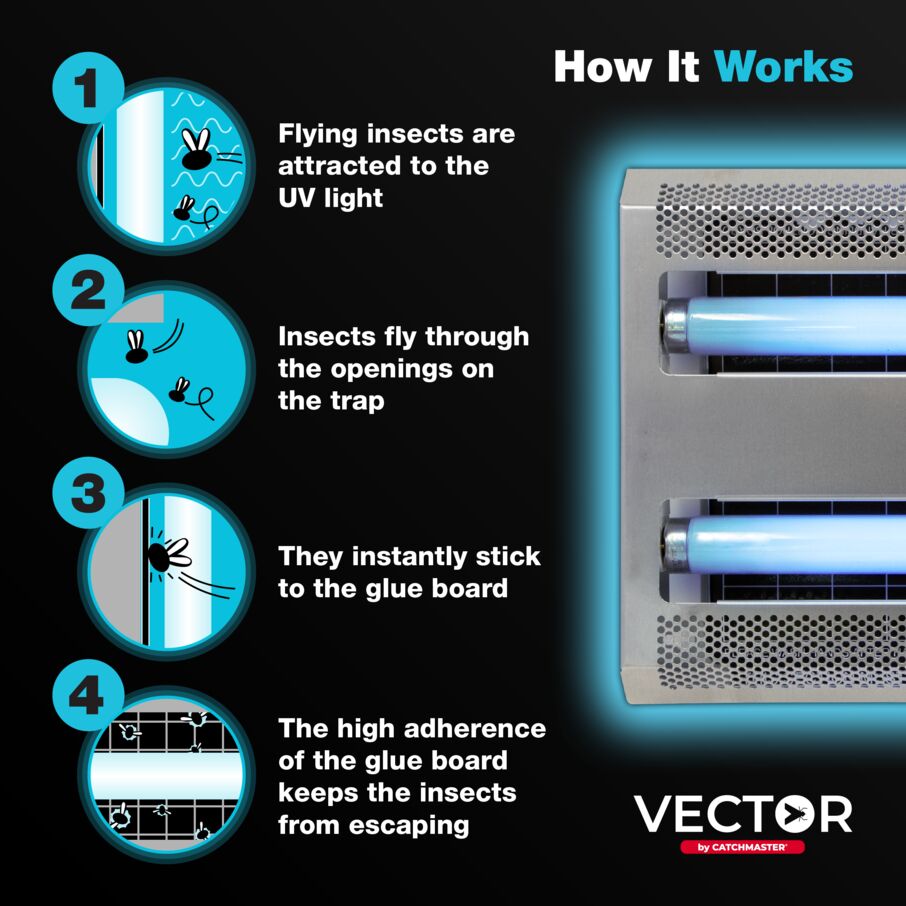 How It Works

1

Flying insects are attracted to the UV light

2

Insects fly through the openings on the trap

3

They instantly stick to the glue board

4

The high adherence of the glue board keeps the insects from escaping

VECTOR
by CATCHMASTER