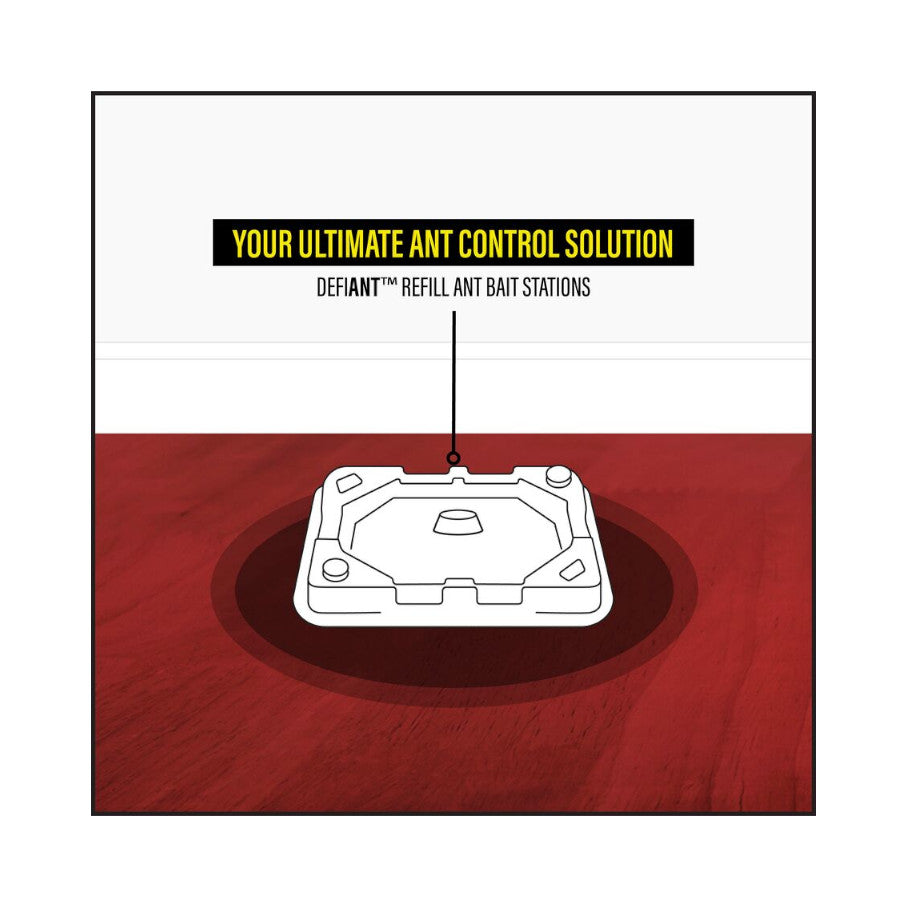 YOUR ULTIMATE ANT CONTROL SOLUTION

DEFIANT™ REFILL ANT BAIT STATIONS