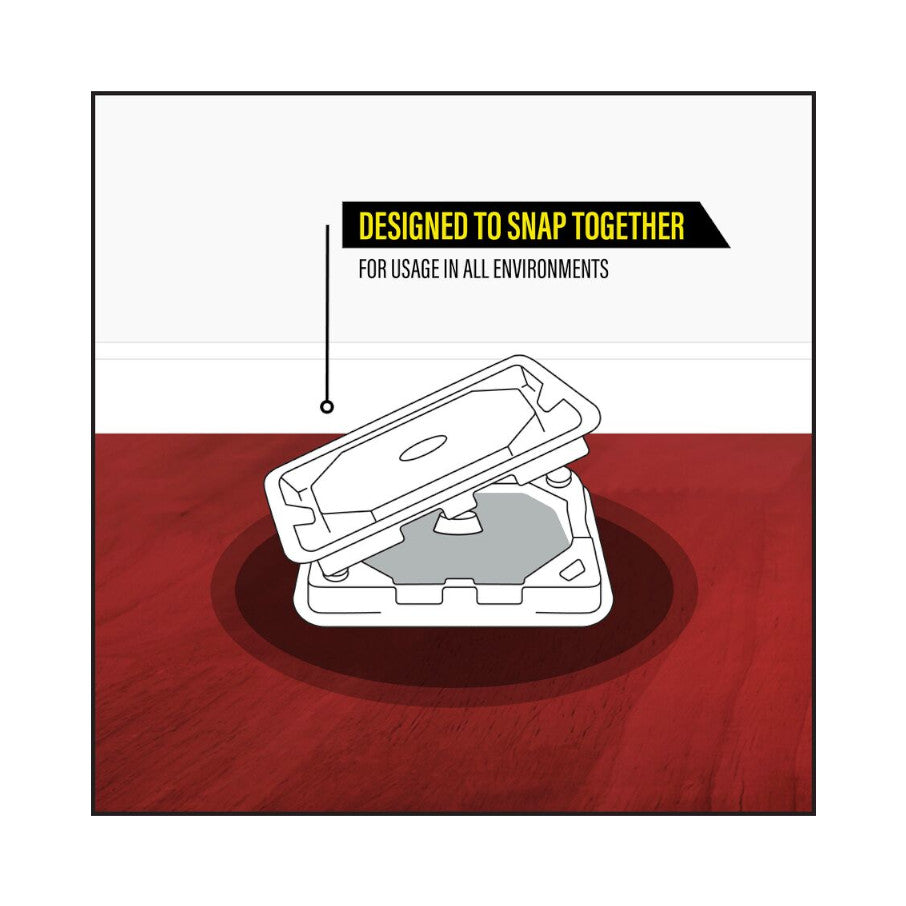 DESIGNED TO SNAP TOGETHER
FOR USAGE IN ALL ENVIRONMENTS