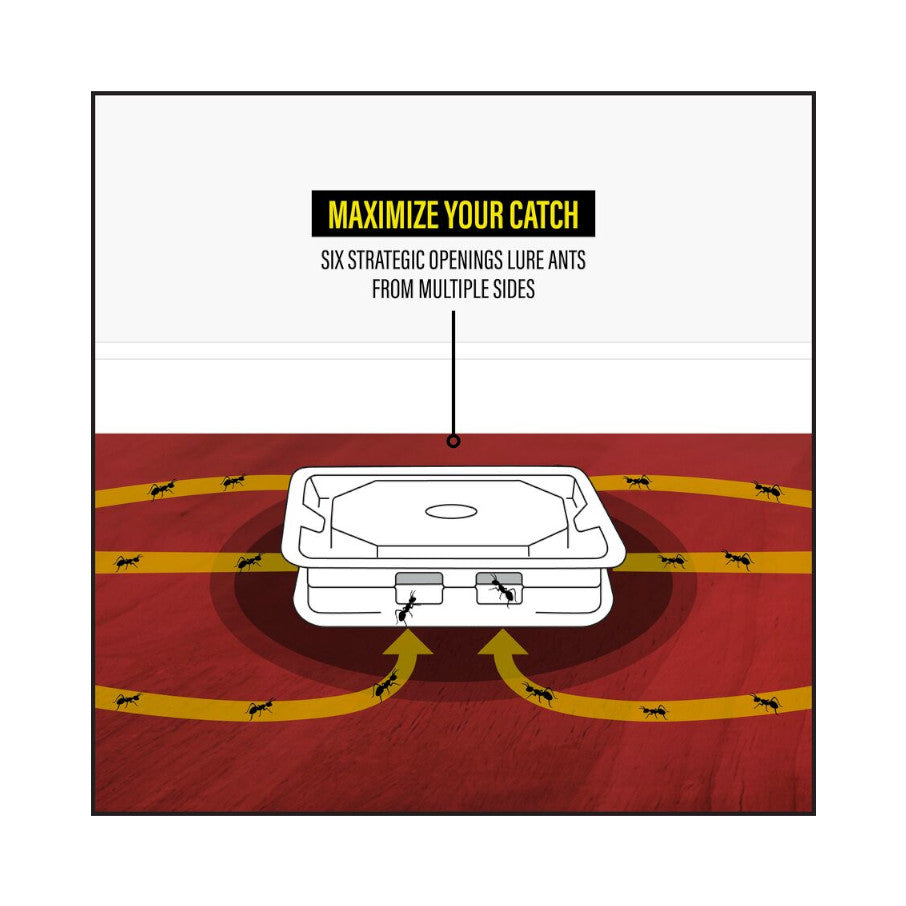 MAXIMIZE YOUR CATCH

SIX STRATEGIC OPENINGS LURE ANTS FROM MULTIPLE SIDES