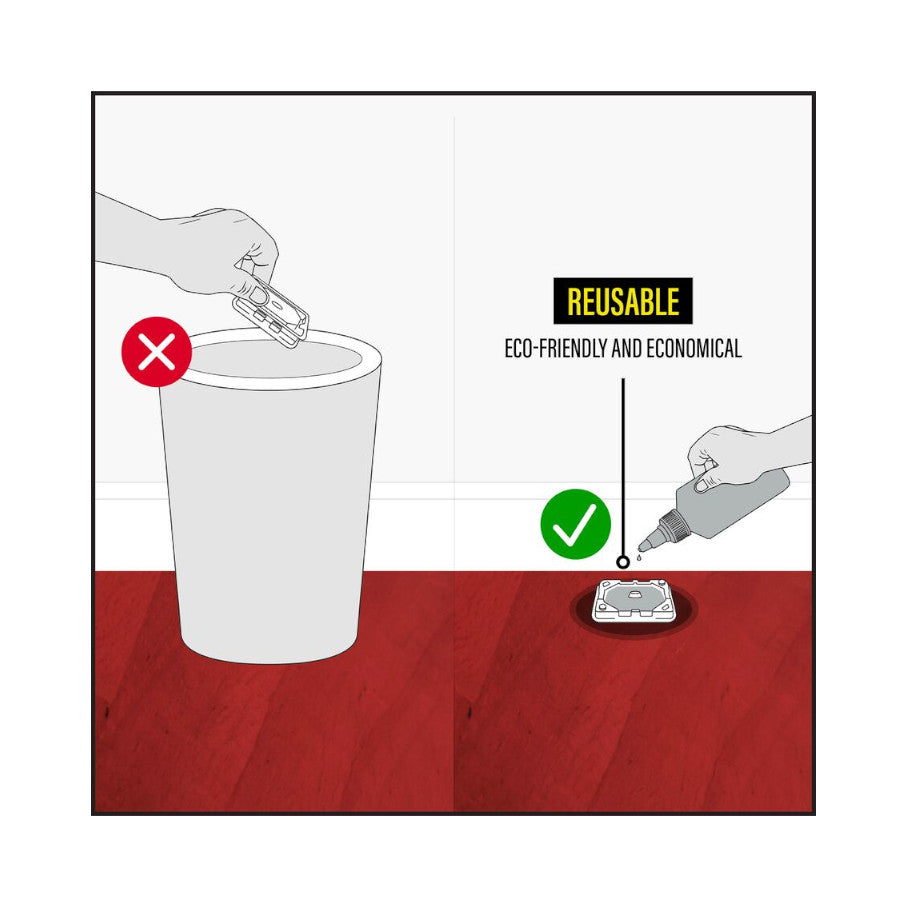 REUSABLE

ECO-FRIENDLY AND ECONOMICAL