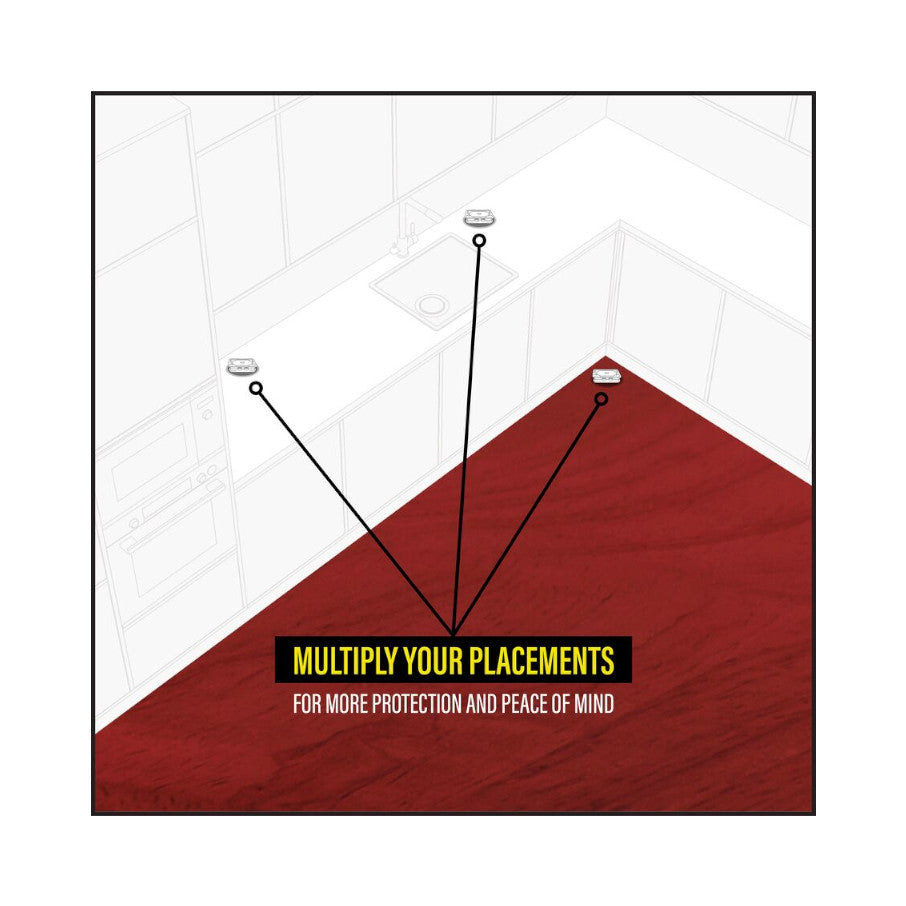 MULTIPLY YOUR PLACEMENTS

FOR MORE PROTECTION AND PEACE OF MIND