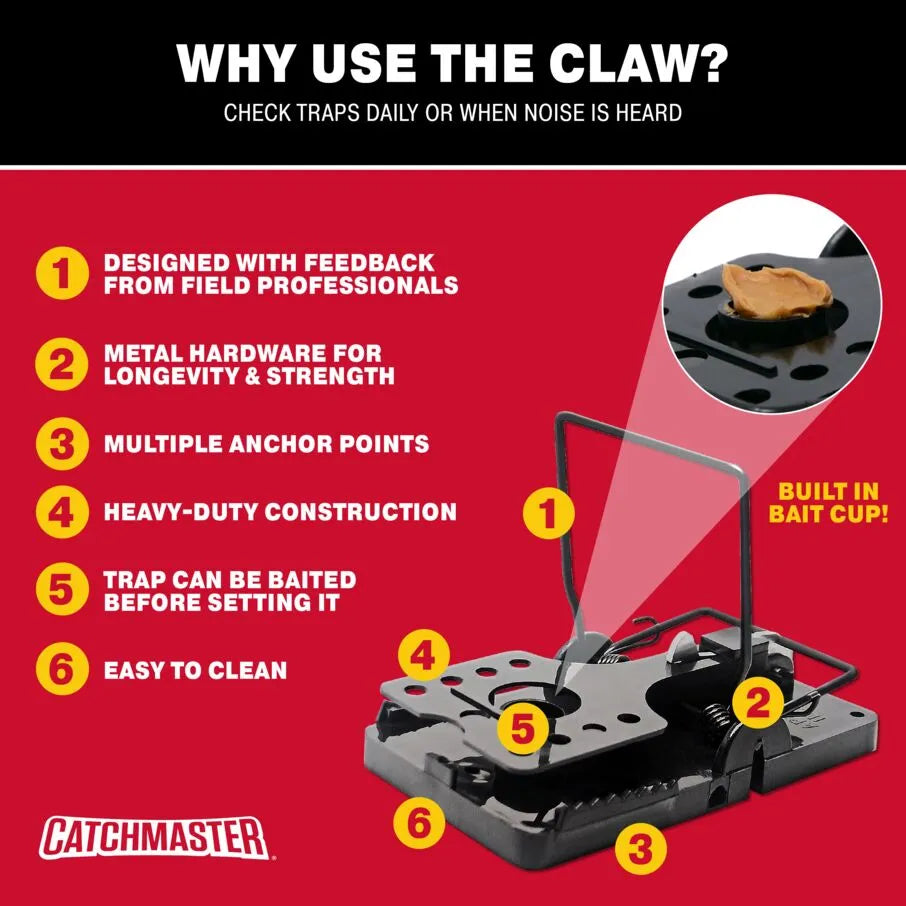 WHY USE THE CLAW?
CHECK TRAPS DAILY OR WHEN NOISE IS HEARD

1 DESIGNED WITH FEEDBACK FROM FIELD PROFESSIONALS

2 METAL HARDWARE FOR LONGEVITY & STRENGTH

3 MULTIPLE ANCHOR POINTS

4 HEAVY-DUTY CONSTRUCTION

5 TRAP CAN BE BAITED BEFORE SETTING IT

6 EASY TO CLEAN

BUILT IN BAIT CUP!

1

4

5

2

6

3

CATCHMASTER