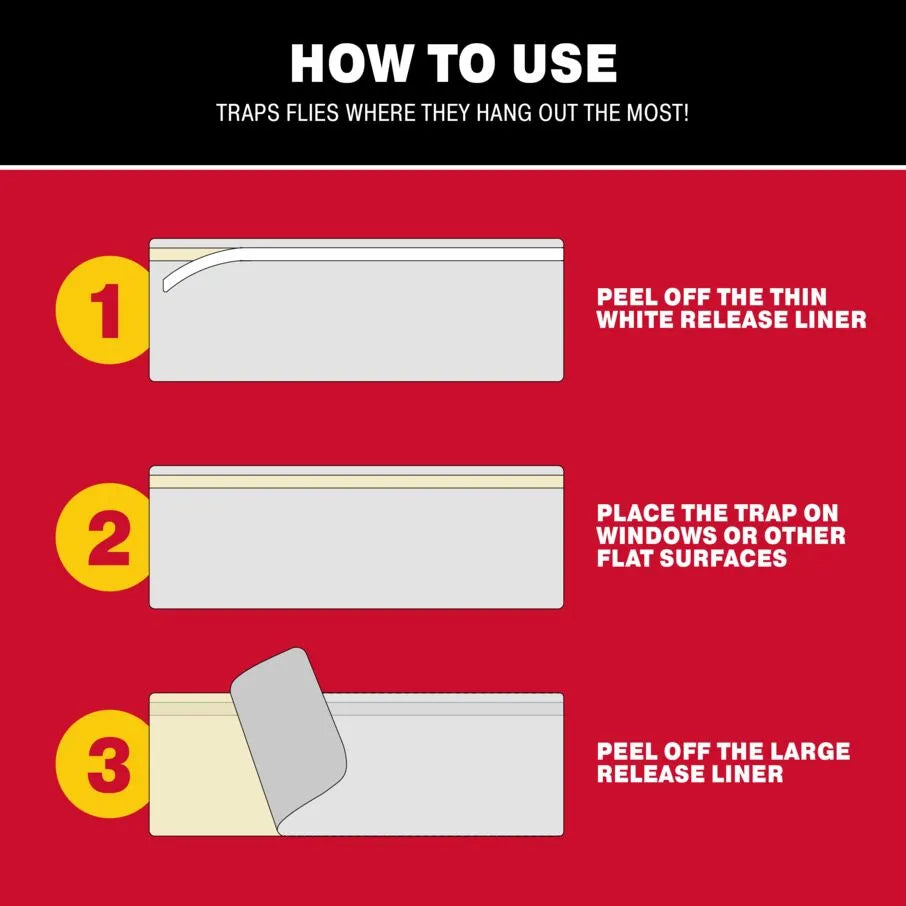 HOW TO USE

TRAPS FLIES WHERE THEY HANG OUT THE MOST!

1

PEEL OFF THE THIN WHITE RELEASE LINER

2

PLACE THE TRAP ON WINDOWS OR OTHER FLAT SURFACES

3

PEEL OFF THE LARGE RELEASE LINER