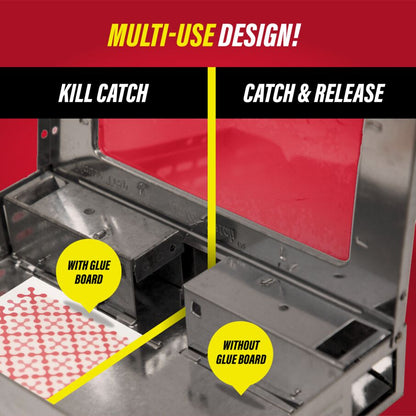 MULTI-USE DESIGN!

KILL CATCH

CATCH & RELEASE

WITH GLUE BOARD

WITHOUT GLUE BOARD