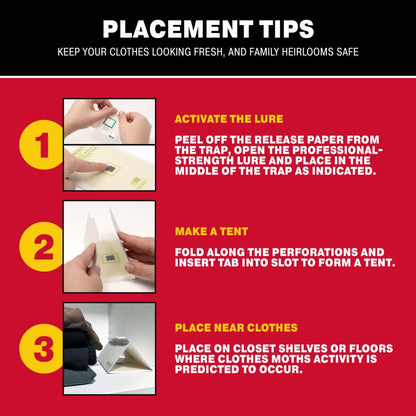 PLACEMENT TIPS

KEEP YOUR CLOTHES LOOKING FRESH, AND FAMILY HEIRLOOMS SAFE

1

ACTIVATE THE LURE

PEEL OFF THE RELEASE PAPER FROM THE TRAP, OPEN THE PROFESSIONAL-STRENGTH LURE AND PLACE IN THE MIDDLE OF THE TRAP AS INDICATED.

2

MAKE A TENT

FOLD ALONG THE PERFORATIONS AND INSERT TAB INTO SLOT TO FORM A TENT.

3

PLACE NEAR CLOTHES

PLACE ON CLOSET SHELVES OR FLOORS WHERE CLOTHES MOTHS ACTIVITY IS PREDICTED TO OCCUR.