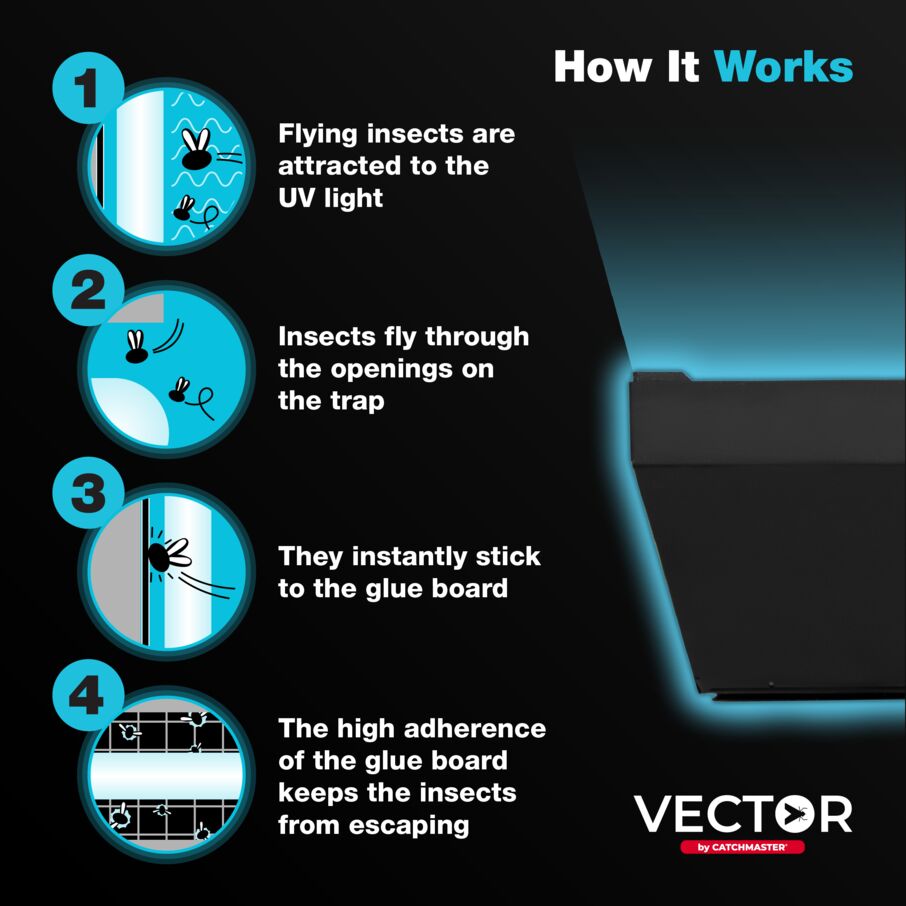 How It Works

1

Flying insects are attracted to the UV light

2

Insects fly through the openings on the trap

3

They instantly stick to the glue board

4

The high adherence of the glue board keeps the insects from escaping

VECTOR
by CATCHMASTER