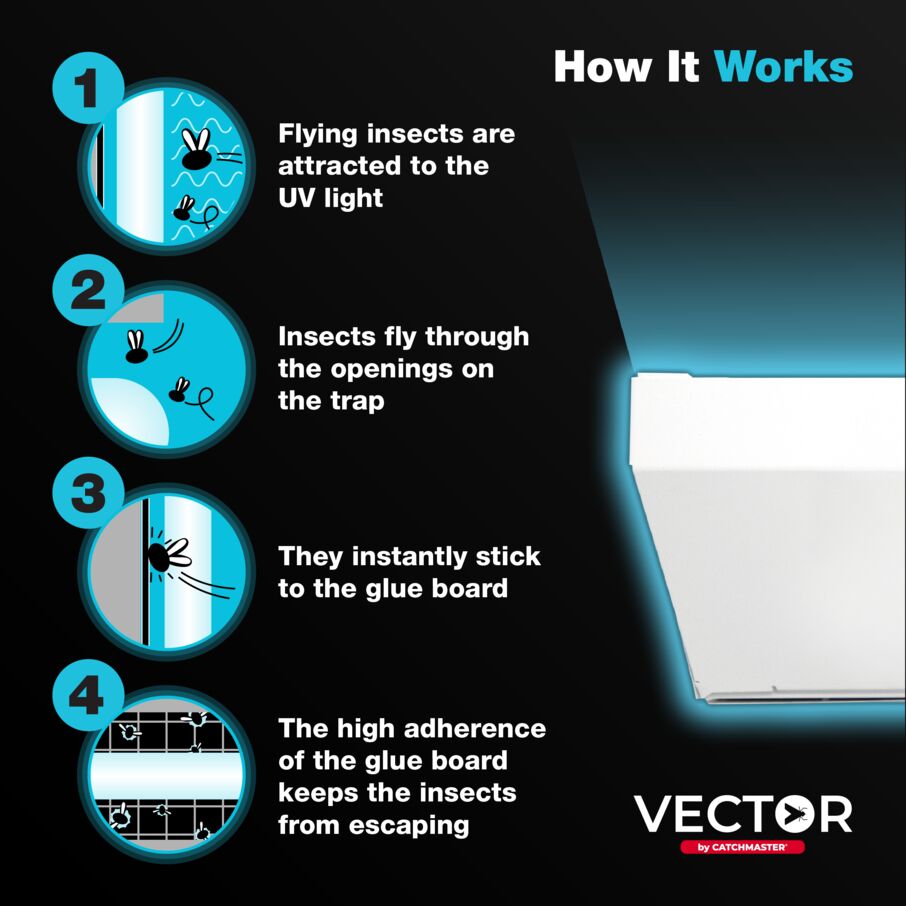 How It Works

1

Flying insects are attracted to the UV light

2

Insects fly through the openings on the trap

3

They instantly stick to the glue board

4

The high adherence of the glue board keeps the insects from escaping

VECTOR
by CATCHMASTER