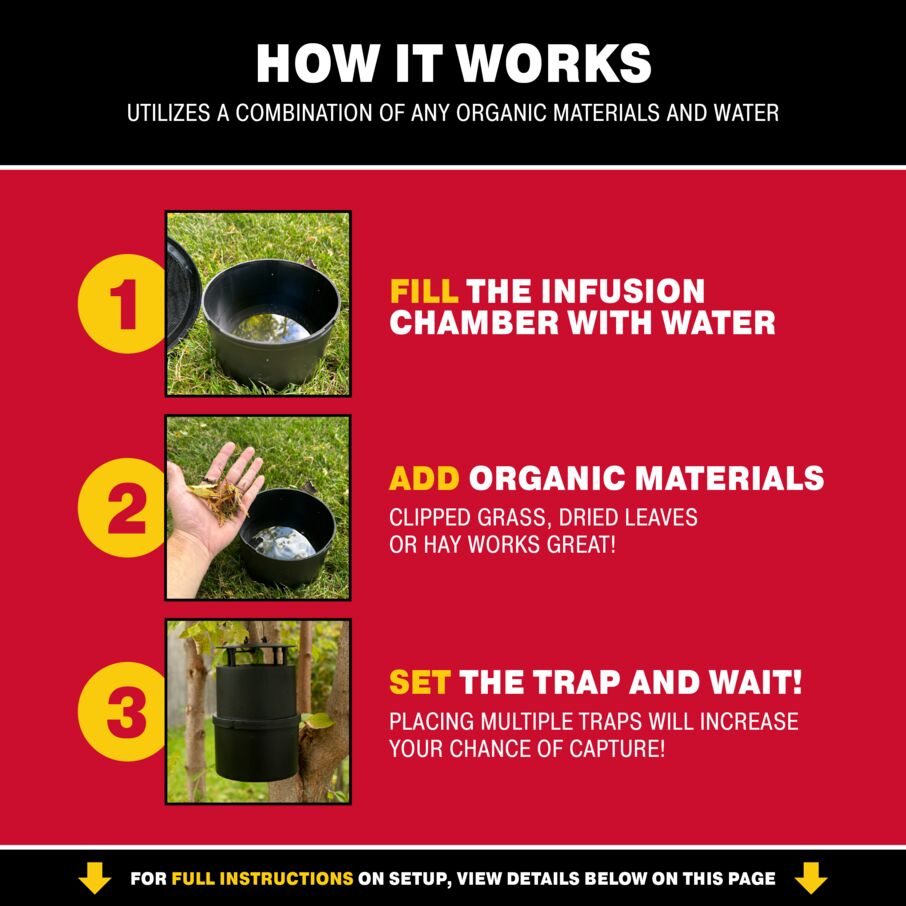 HOW IT WORKS
UTILIZES A COMBINATION OF ANY ORGANIC MATERIALS AND WATER

1
FILL THE INFUSION CHAMBER WITH WATER

2
ADD ORGANIC MATERIALS
CLIPPED GRASS, DRIED LEAVES OR HAY WORKS GREAT!

3
SET THE TRAP AND WAIT!
PLACING MULTIPLE TRAPS WILL INCREASE YOUR CHANCE OF CAPTURE!

FOR FULL INSTRUCTIONS ON SETUP, VIEW DETAILS BELOW ON THIS PAGE