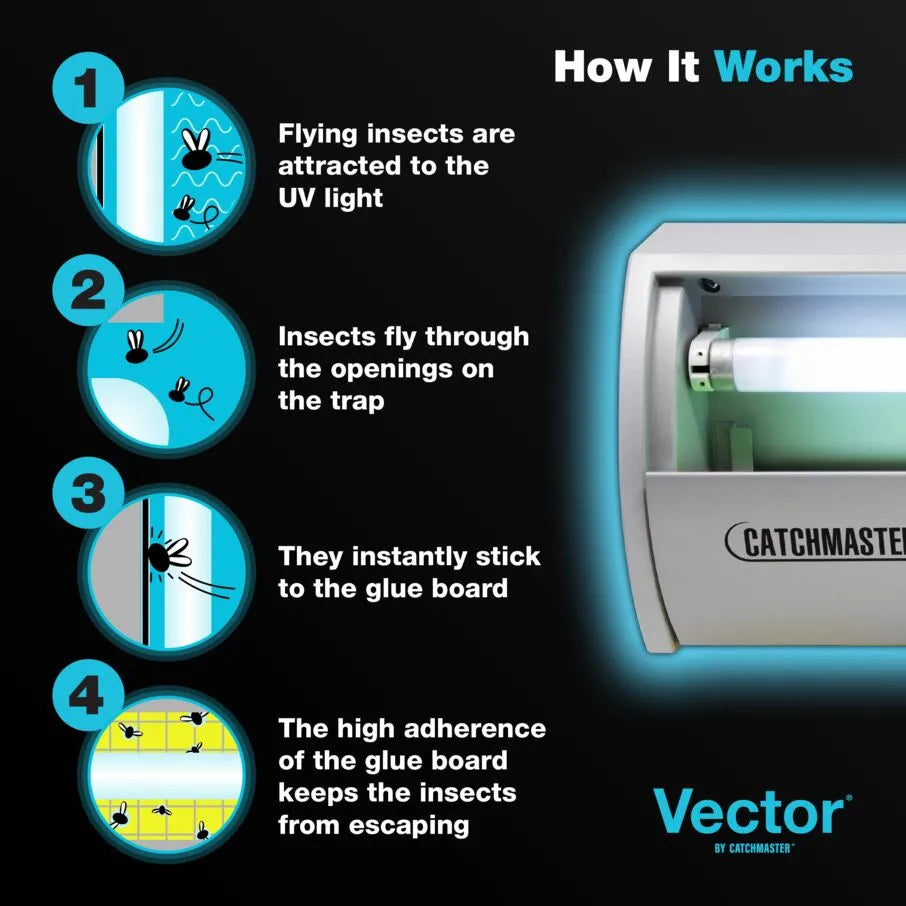 How It Works

1

Flying insects are attracted to the UV light

2

Insects fly through the openings on the trap

3

They instantly stick to the glue board

4

The high adherence of the glue board keeps the insects from escaping

CATCHMASTE

Vector®
BY CATCHMASTER®