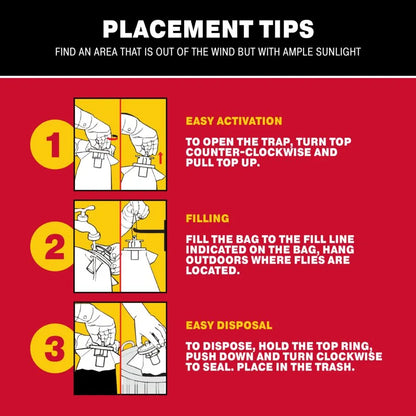 PLACEMENT TIPS
FIND AN AREA THAT IS OUT OF THE WIND BUT WITH AMPLE SUNLIGHT

1
EASY ACTIVATION
TO OPEN THE TRAP, TURN TOP COUNTER-CLOCKWISE AND PULL TOP UP.

2
FILLING
FILL THE BAG TO THE FILL LINE INDICATED ON THE BAG, HANG OUTDOORS WHERE FLIES ARE LOCATED.

3
EASY DISPOSAL
TO DISPOSE, HOLD THE TOP RING, PUSH DOWN AND TURN CLOCKWISE TO SEAL. PLACE IN THE TRASH.