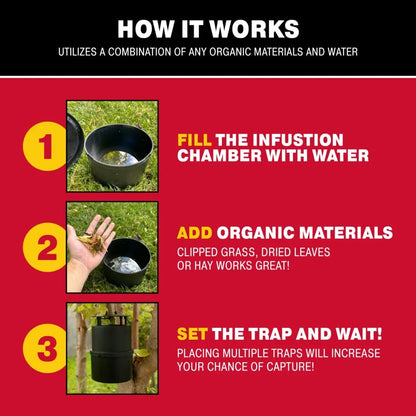 HOW IT WORKS
UTILIZES A COMBINATION OF ANY ORGANIC MATERIALS AND WATER

1

FILL THE INFUSTION CHAMBER WITH WATER

2

ADD ORGANIC MATERIALS
CLIPPED GRASS, DRIED LEAVES OR HAY WORKS GREAT!

3

SET THE TRAP AND WAIT!
PLACING MULTIPLE TRAPS WILL INCREASE YOUR CHANCE OF CAPTURE!