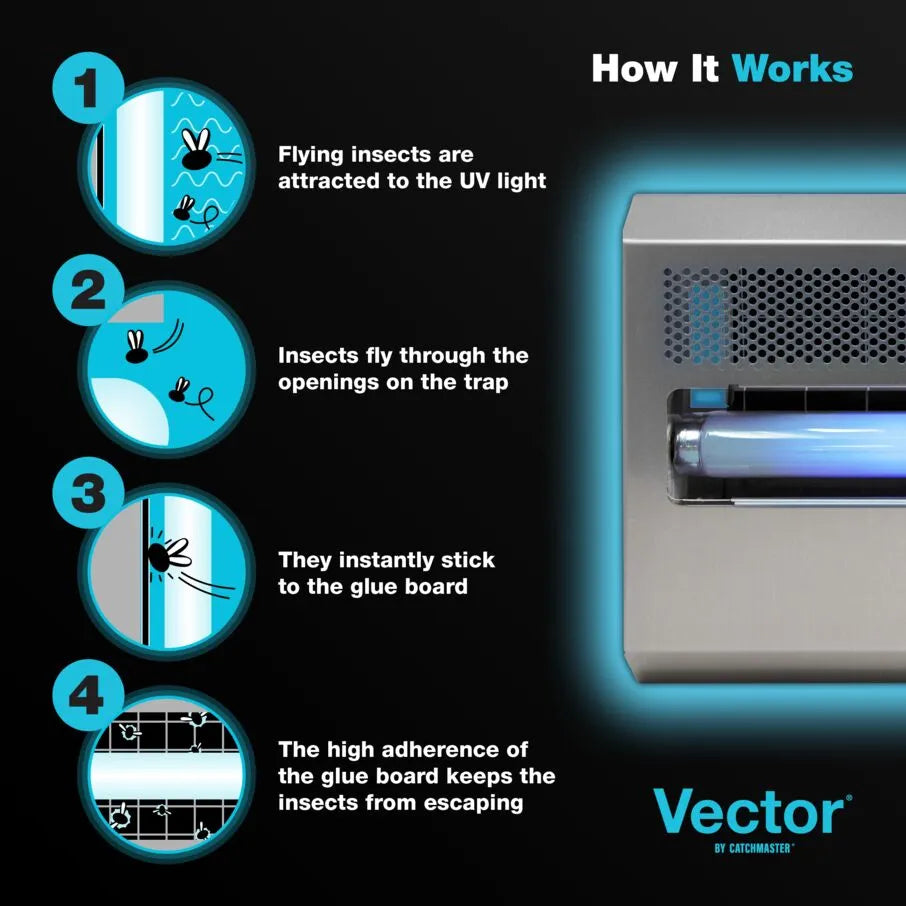 How It Works

1

Flying insects are attracted to the UV light

2

Insects fly through the openings on the trap

3

They instantly stick to the glue board

4

The high adherence of the glue board keeps the insects from escaping

Vector®
BY CATCHMASTER®