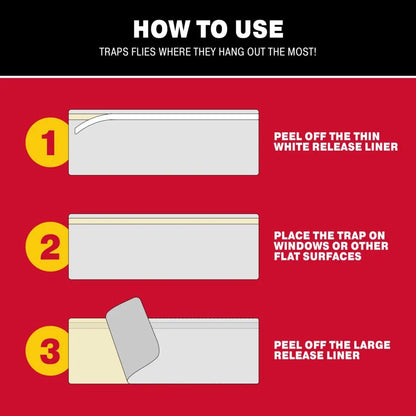 HOW TO USE

TRAPS FLIES WHERE THEY HANG OUT THE MOST!

1

PEEL OFF THE THIN WHITE RELEASE LINER

2

PLACE THE TRAP ON WINDOWS OR OTHER FLAT SURFACES

3

PEEL OFF THE LARGE RELEASE LINER