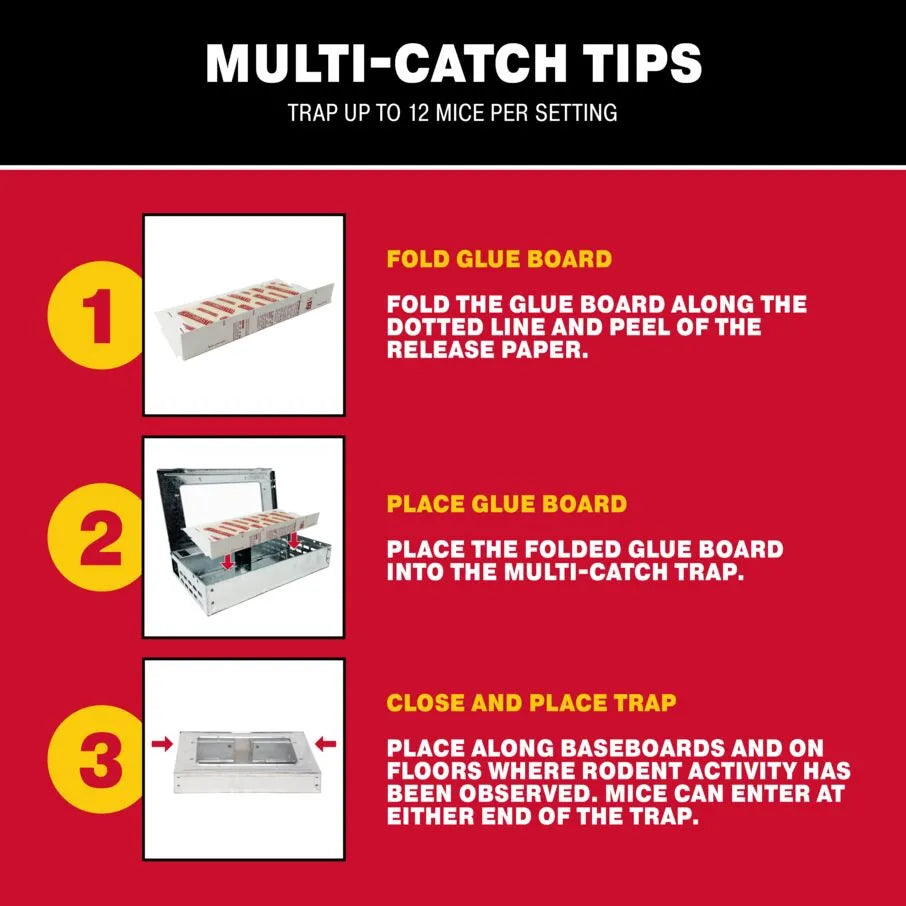 MULTI-CATCH TIPS

TRAP UP TO 12 MICE PER SETTING

1

FOLD GLUE BOARD

FOLD THE GLUE BOARD ALONG THE DOTTED LINE AND PEEL OF THE RELEASE PAPER.

2

PLACE GLUE BOARD

PLACE THE FOLDED GLUE BOARD INTO THE MULTI-CATCH TRAP.

3

CLOSE AND PLACE TRAP

PLACE ALONG BASEBOARDS AND ON FLOORS WHERE RODENT ACTIVITY HAS BEEN OBSERVED. MICE CAN ENTER AT EITHER END OF THE TRAP.